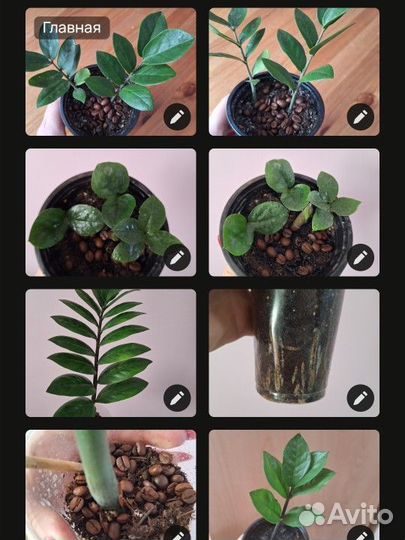 Главная

Avito