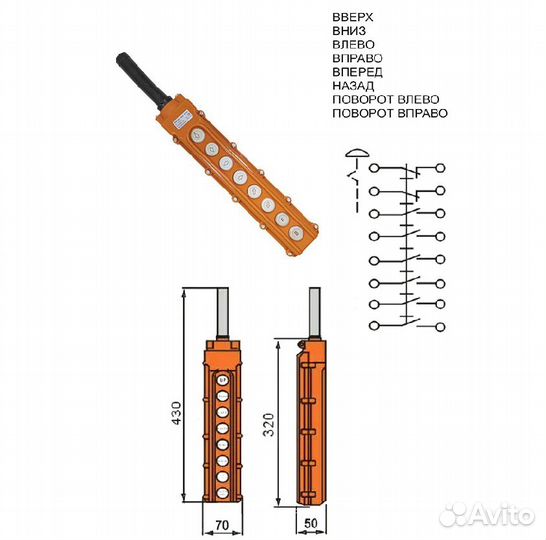 ВВЕРХ
ВНИЗ
ВЛЕВО
ВПРАВО
ВПЕРЕД
НАЗАД
ПОВОРОТ ВЛЕВО
ПОВОРОТ ВПРАВО

430

320

70

50

Avito