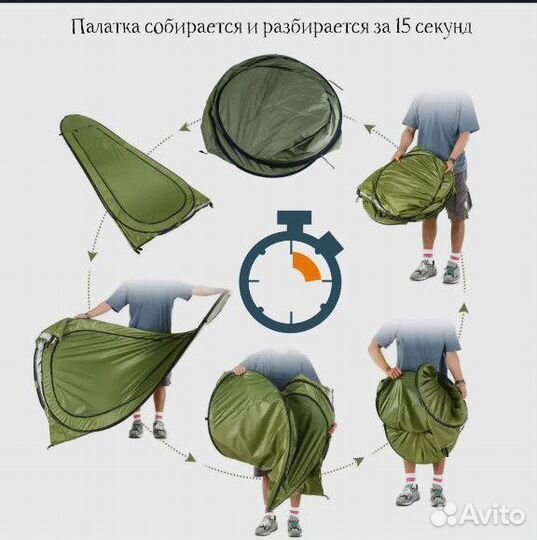 Палатка собирается и разбирается за 15 секунд

Avito