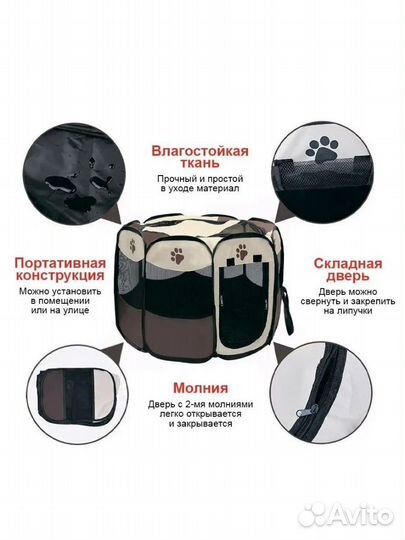 Влагостойкая ткань

Прочный и простой в уходе материал

Портативная конструкция

Можно установить в помещении или на улице

Складная дверь

Дверь можно свернуть и закрепить на липучки

Молния

Дверь с 2-мя молниями легко открывается и закрывается

Avito