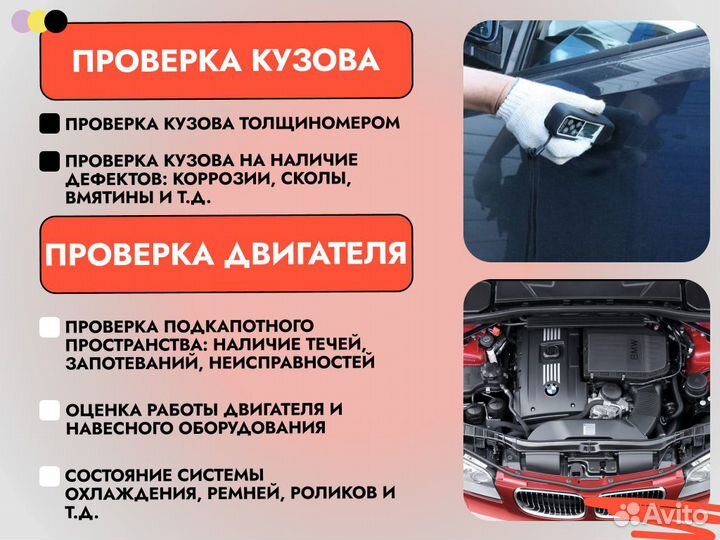 ПРОВЕРКА КУЗОВА

ПРОВЕРКА КУЗОВА ТОЛЩИНОМЕРОМ

ПРОВЕРКА КУЗОВА НА НАЛИЧИЕ ДЕФЕКТОВ: КОРРОЗИИ, СКОЛЫ, ВМЯТИНЫ И Т.Д.

ПРОВЕРКА ДВИГАТЕЛЯ

ПРОВЕРКА ПОДКАПОТНОГО ПРОСТРАНСТВА: НАЛИЧИЕ ТЕЧЕЙ, ЗАПОТЕВАНИЙ, НЕИСПРАВНОСТЕЙ

ОЦЕНКА РАБОТЫ ДВИГАТЕЛЯ И НАВЕСНОГО ОБОРУДОВАНИЯ

СОСТОЯНИЕ СИСТЕМЫ ОХЛАЖДЕНИЯ, РЕМНЕЙ, РОЛИКОВ И Т.Д.

BMW

Avito