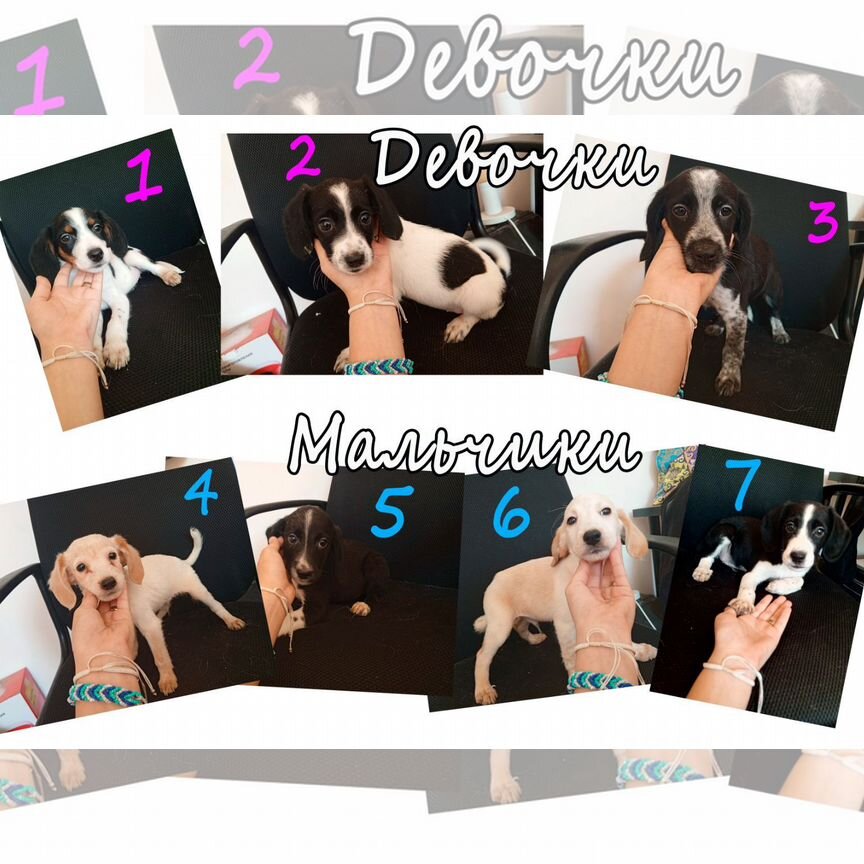 1 2 Девочки

1 2 Девочки 3

Мальчики

4 5 6 7