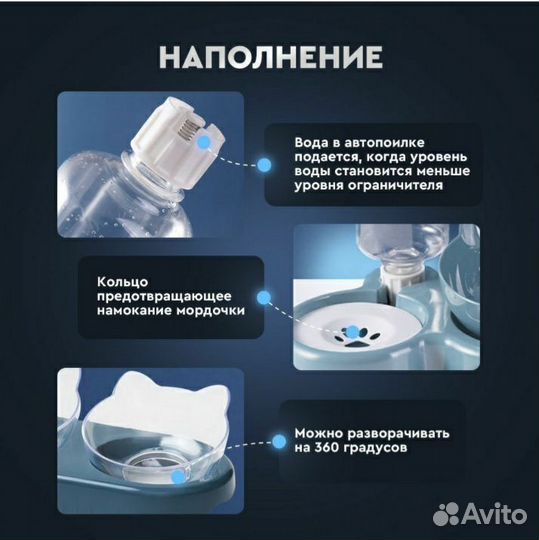 НАПОЛНЕНИЕ

Вода в автопоилке подается, когда уровень воды становится меньше уровня ограничителя

Кольцо предотвращающее намокание мордочки

Можно разворачивать на 360 градусов

Avito