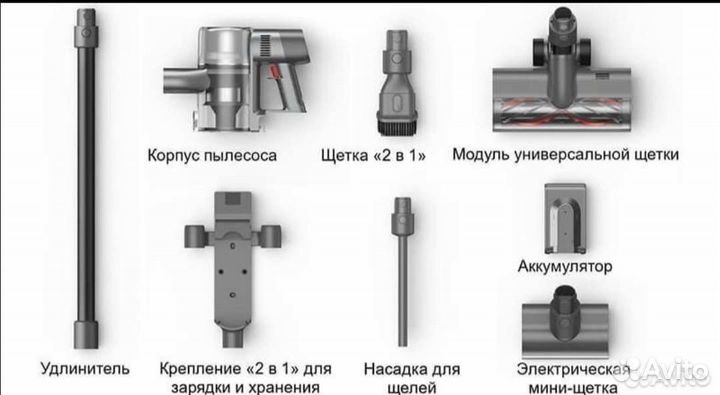 Корпус пылесоса

Щетка «2 в 1»

Модуль универсальной щетки

Аккумулятор

Удлинитель

Крепление «2 в 1» для зарядки и хранения

Насадка для щелей

Электрическая мини-щетка

Avito