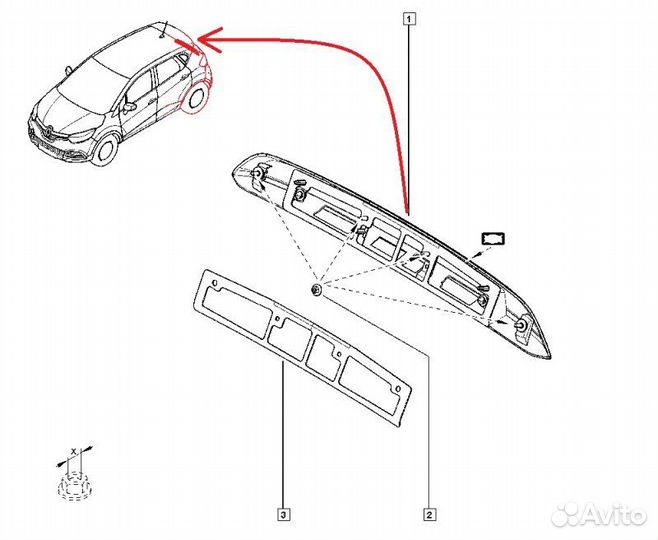 1

X

3

2

Avito