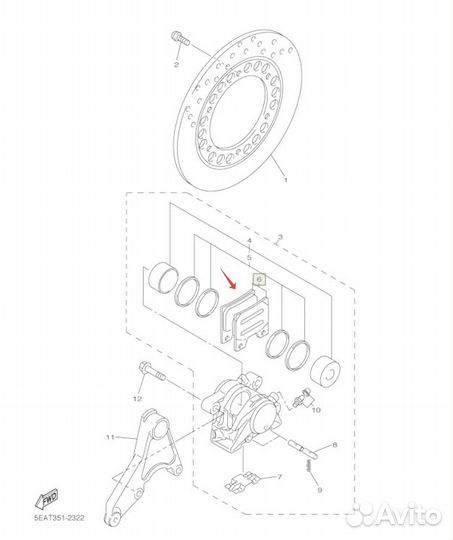 2
1
3
4
5
6
12
10
11
8
7
9
FWD
5EAT351-2322
Avito