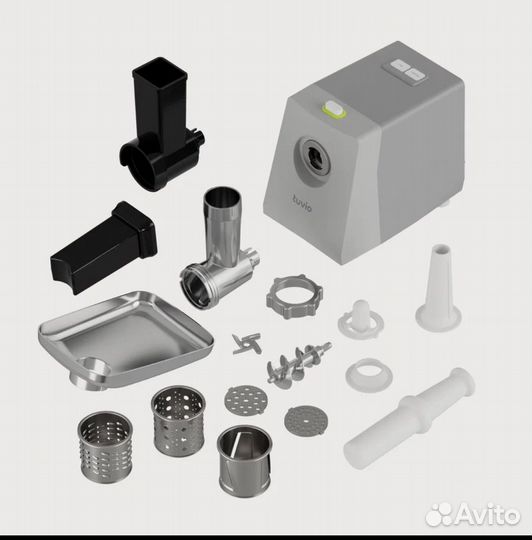 tuvio

Avito