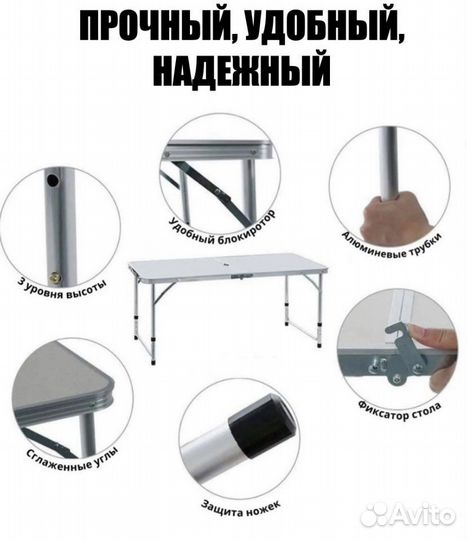 ПРОЧНЫЙ, УДОБНЫЙ, НАДЕЖНЫЙ

Удобный блокиротор

Алюминевые трубки

3 уровня высоты

Фиксатор стола

Сглаженные углы

Защита ножек

Avito