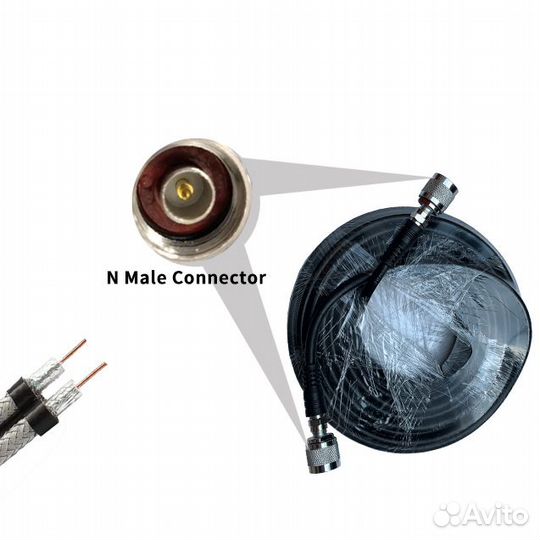 N Male Connector

Avito