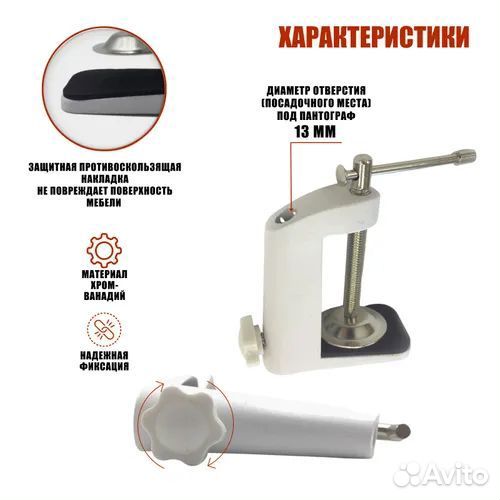 ХАРАКТЕРИСТИКИ

ДИАМЕТР ОТВЕРСТИЯ (ПОСАДОЧНОГО МЕСТА) ПОД ПАНТОГРАФ
13 ММ

ЗАЩИТНАЯ ПРОТИВОСКОЛЬЗЯЩАЯ НАКЛАДКА НЕ ПОВРЕЖДАЕТ ПОВЕРХНОСТЬ МЕБЕЛИ

МАТЕРИАЛ ХРОМ-ВАНАДИЙ

НАДЕЖНАЯ ФИКСАЦИЯ

Avito