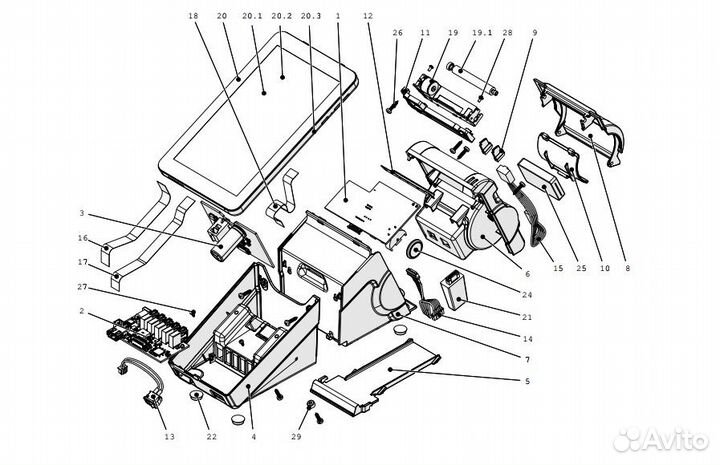 18 20 20.1 20.2 20.3 1 12 26 11 19 19.1 28 9

3
16
17
27
2

6 15 25 10 8
24
21
14
7
5

13 22 4 29

Avito