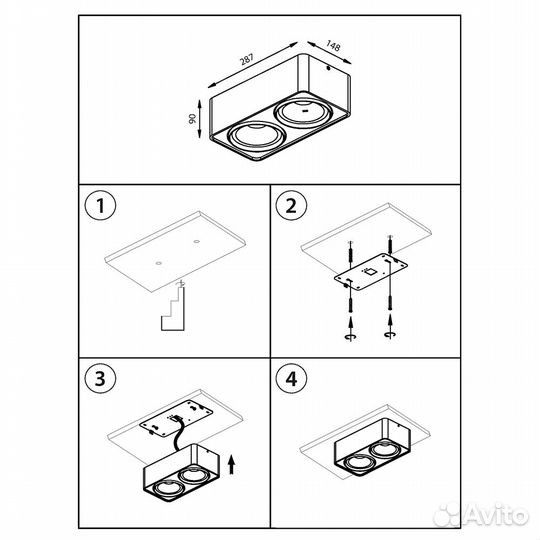 287
148
90
1
2
3
4
Avito