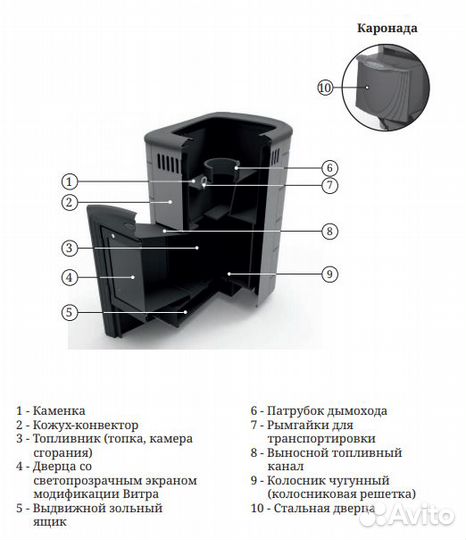 Каронада

10

1

2

3

4

5

6

7

8

9

1 - Каменка
2 - Кожух-конвектор
3 - Топливник (топка, камера сгорания)
4 - Дверца со светопрозрачным экраном модификации Витра
5 - Выдвижной зольный ящик

6 - Патрубок дымохода
7 - Рымгайки для транспортировки
8 - Выносной топливный канал
9 - Колосник чугунный (колосниковая решетка)
10 - Стальная дверца

Avito