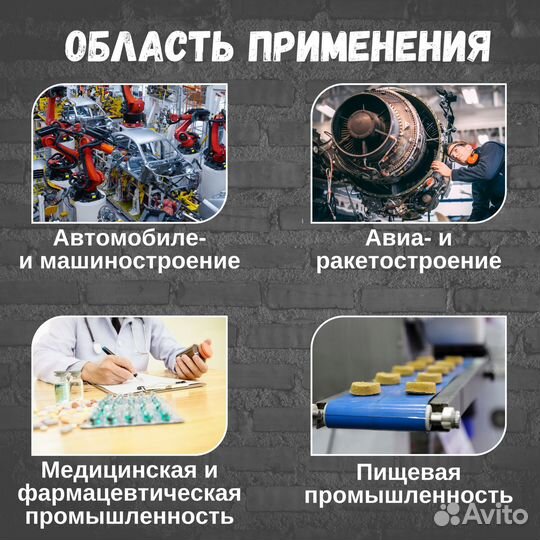 ОБЛАСТЬ ПРИМЕНЕНИЯ

Автомобиле- и машиностроение

Авиа- и ракетостроение

Медицинская и фармацевтическая промышленность

Пищевая промышленность

Avito