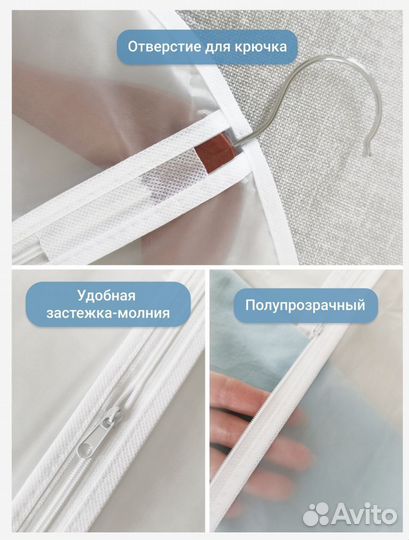 Отверстие для крючка

Удобная застежка-молния

Полупрозрачный

Avito