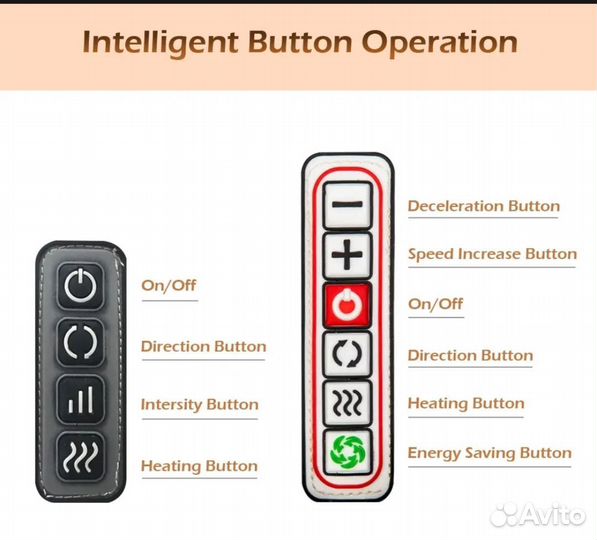 Intelligent Button Operation

On/Off

Direction Button

Intersity Button

Heating Button

Deceleration Button

Speed Increase Button

On/Off

Direction Button

Heating Button

Energy Saving Button

Avito