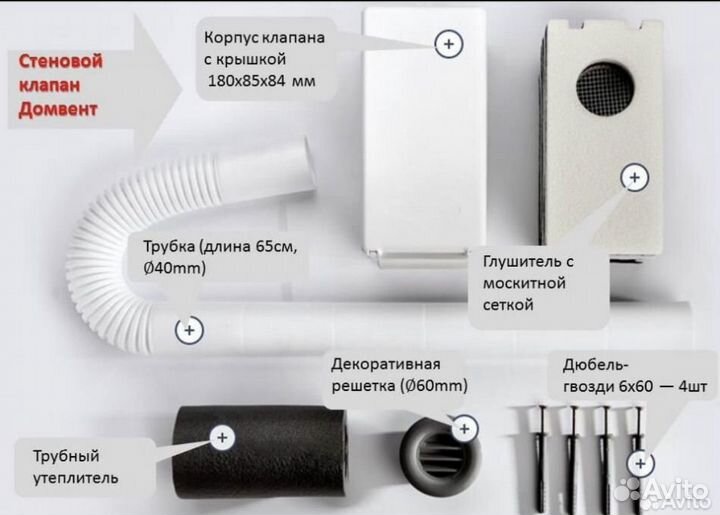 Стеновой клапан Домвент

Корпус клапана с крышкой 180x85x84 мм

Трубка (длина 65см, Ø40mm)

Глушитель с москитной сеткой

Декоративная решетка (Ø60mm)

Дюбель-гвозди 6x60 — 4шт

Трубный утеплитель

Avito