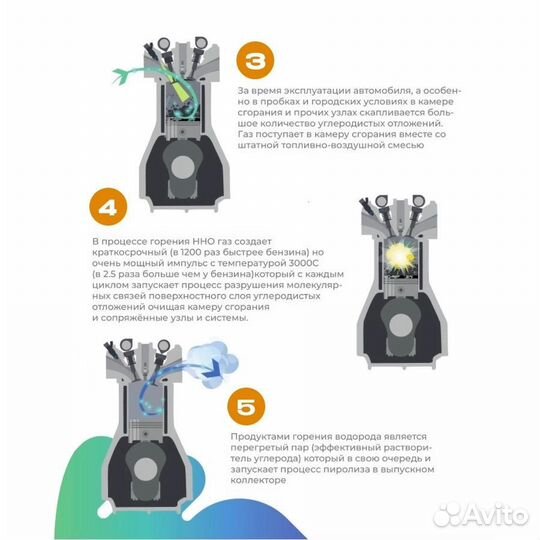 3

За время эксплуатации автомобиля, а особенно в пробках и городских условиях в камере сгорания и прочих узлах скапливается большое количество углеродистых отложений. Газ поступает в камеру сгорания вместе со штатной топливно-воздушной смесью

4

В процессе горения ННО газ создает краткосрочный (в 1200 раз быстрее бензина) но очень мощный импульс с температурой 3000С (в 2.5 раза больше чем у бензина)который с каждым циклом запускает процесс разрушения молекулярных связей поверхностного слоя углеродистых отложений очищая камеру сгорания и сопряжённые узлы и системы.

5

Продуктами горения водорода является перегретый пар (эффективный растворитель углерода) который в свою очередь и запускает процесс пиролиза в выпускном коллекторе

Avito