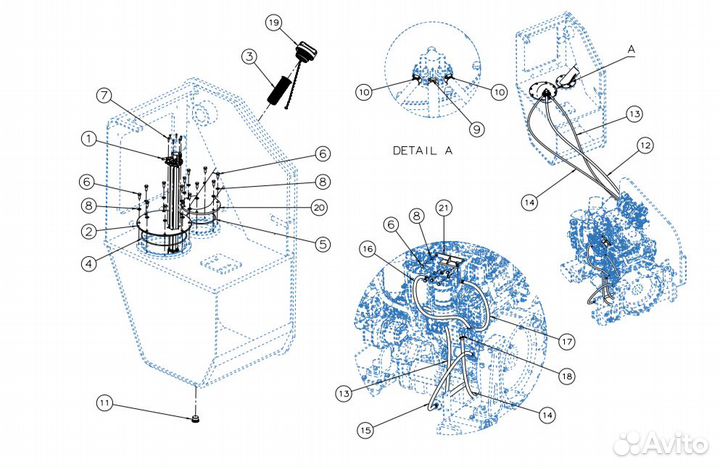 19
3
7
1
6
6
8
8
20
2
5
4
11
10
10
9
DETAIL A
A
13
12
14
21
8
6
16
17
18
13
14
15
Avito