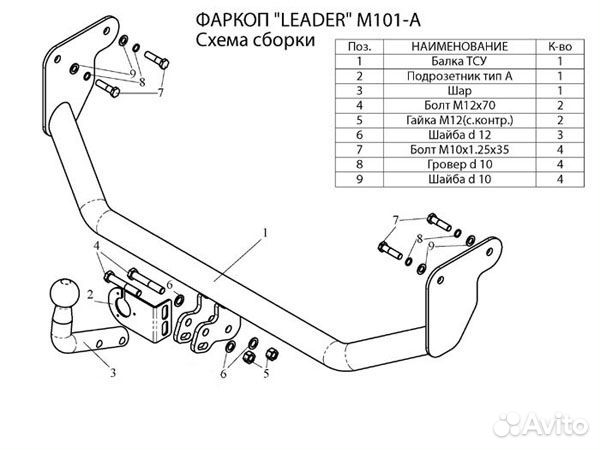 ФАРКОП "LEADER" M101-A
Схема сборки

| Поз. | НАИМЕНОВАНИЕ | К-во |
|---|---|---|
| 1 | Балка ТСУ | 1 |
| 2 | Подрозетник тип А | 1 |
| 3 | Шар | 1 |
| 4 | Болт М12х70 | 2 |
| 5 | Гайка М12(с.контр.) | 2 |
| 6 | Шайба d 12 | 3 |
| 7 | Болт М10х1.25х35 | 4 |
| 8 | Гровер d 10 | 4 |
| 9 | Шайба d 10 | 4 |

9
8
7
7
8
9
1
4
6
2
3
6
5

Avito