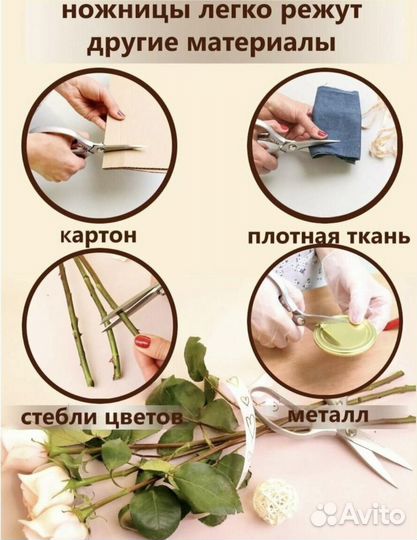 ножницы легко режут другие материалы

картон

плотная ткань

стебли цветов

металл

Avito