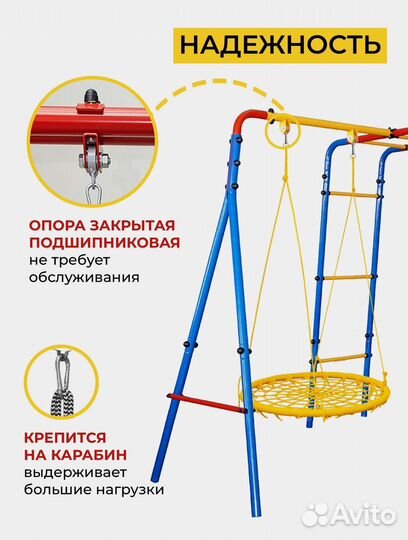 НАДЕЖНОСТЬ

ОПОРА ЗАКРЫТАЯ ПОДШИПНИКОВАЯ
не требует обслуживания

КРЕПИТСЯ НА КАРАБИН
выдерживает большие нагрузки

Avito