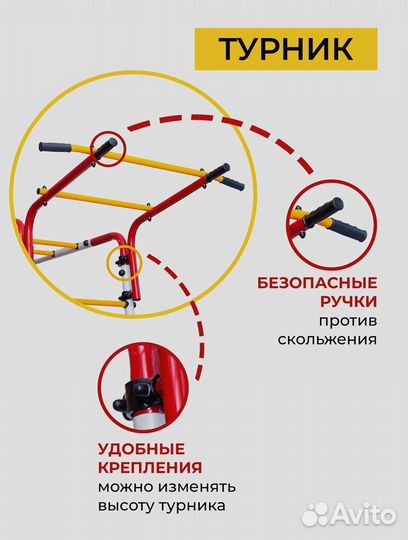 ТУРНИК

БЕЗОПАСНЫЕ РУЧКИ
против скольжения

УДОБНЫЕ КРЕПЛЕНИЯ
можно изменять высоту турника

Avito