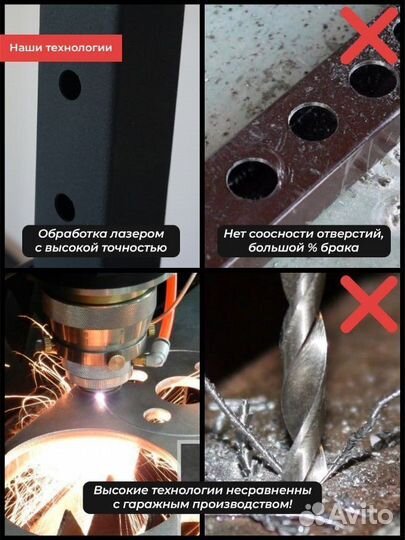 Наши технологии

Обработка лазером с высокой точностью

Нет соосности отверстий, большой % брака

Высокие технологии несравненны с гаражным производством!

Avito