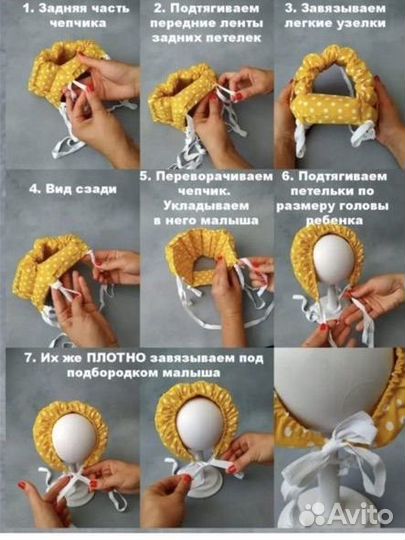 1. Задняя часть чепчика

2. Подтягиваем передние ленты задних петелек

3. Завязываем легкие узелки

4. Вид сзади

5. Переворачиваем чепчик. Укладываем в него малыша

6. Подтягиваем петельки по размеру головы ребенка

7. Их же ПЛОТНО завязываем под подбородком малыша

Avito