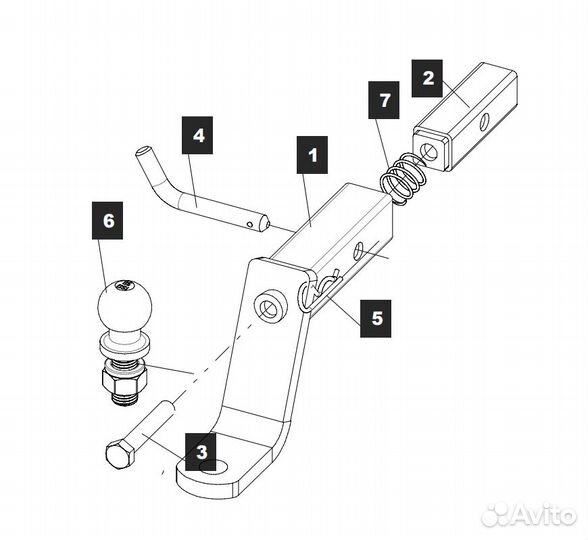 2
7
4
1
6
5
3
Avito