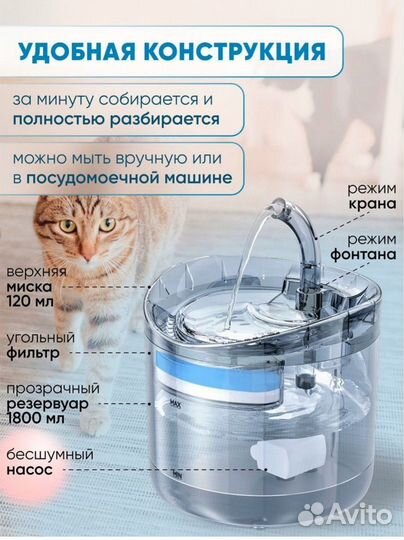 УДОБНАЯ КОНСТРУКЦИЯ

за минуту собирается и полностью разбирается

можно мыть вручную или в посудомоечной машине

режим крана

режим фонтана

верхняя миска 120 мл

угольный фильтр

прозрачный резервуар 1800 мл

бесшумный насос

MAX

MIN

Avito