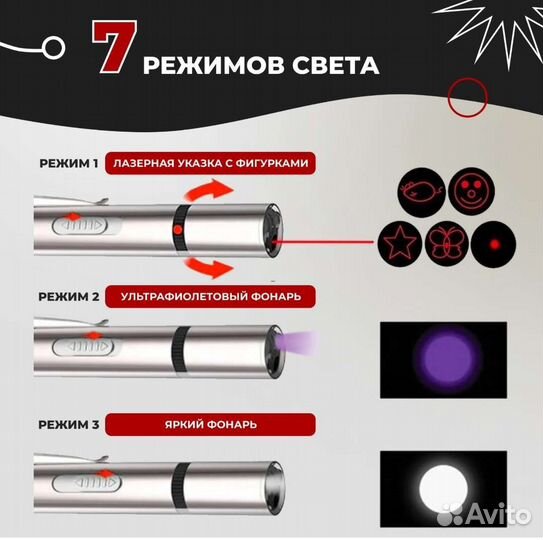 7 РЕЖИМОВ СВЕТА

РЕЖИМ 1 ЛАЗЕРНАЯ УКАЗКА С ФИГУРКАМИ

РЕЖИМ 2 УЛЬТРАФИОЛЕТОВЫЙ ФОНАРЬ

РЕЖИМ 3 ЯРКИЙ ФОНАРЬ

Avito