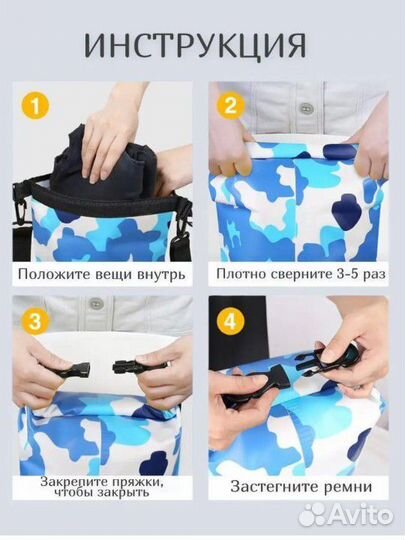 ИНСТРУКЦИЯ

1

Положите вещи внутрь

2

Плотно сверните 3-5 раз

3

Закрепите пряжки, чтобы закрыть

4

Застегните ремни

Avito