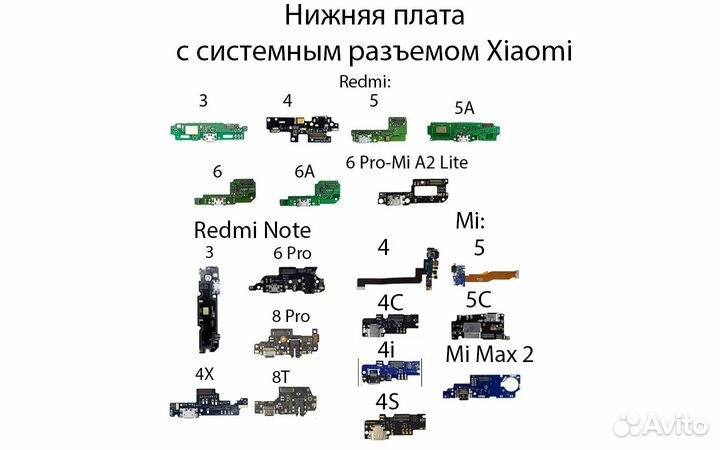 Нижняя плата
с системным разъемом Xiaomi

Redmi:

3

4

5

5A

6

6A

6 Pro-Mi A2 Lite

Redmi Note

3

6 Pro

8 Pro

4X

8T

Mi:

4

5

4C

5C

4i

Mi Max 2

4S

Avito