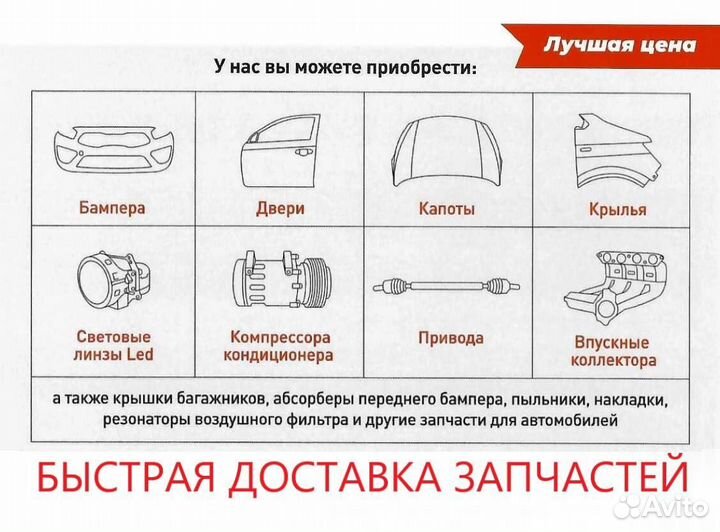 Лучшая цена

У нас вы можете приобрести:

| Бампера | Двери | Капоты | Крылья |
|---|---|---|---|
| Световые линзы Led | Компрессора кондиционера | Привода | Впускные коллектора |

а также крышки багажников, абсорберы переднего бампера, пыльники, накладки, резонаторы воздушного фильтра и другие запчасти для автомобилей

БЫСТРАЯ ДОСТАВКА ЗАПЧАСТЕЙ

Avito