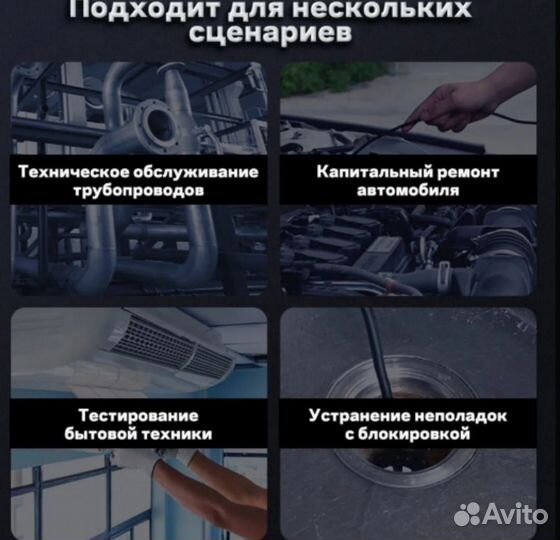 Подходит для нескольких сценариев

Техническое обслуживание трубопроводов

Капитальный ремонт автомобиля

Тестирование бытовой техники

Устранение неполадок с блокировкой

Avito