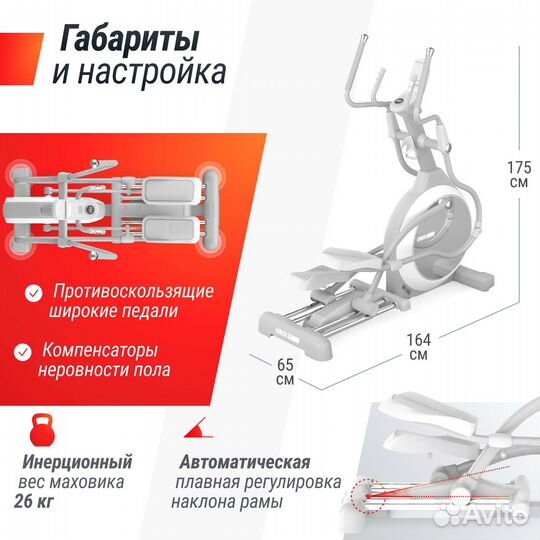 Габариты и настройка

Противоскользящие широкие педали

Компенсаторы неровности пола

175 см

164 см

65 см

Инерционный вес маховика 26 кг

Автоматическая плавная регулировка наклона рамы

Avito