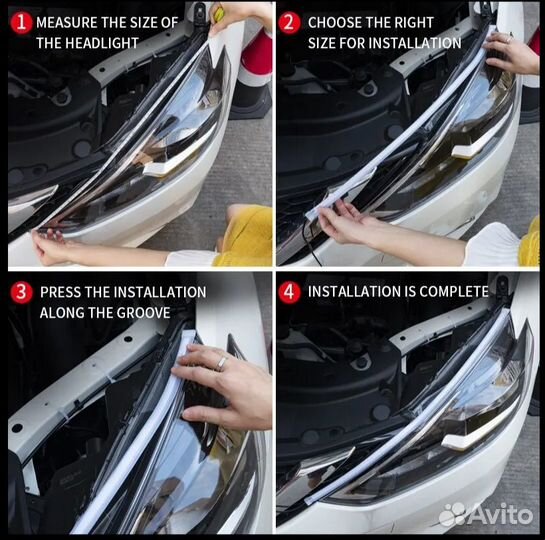 1 MEASURE THE SIZE OF THE HEADLIGHT

2 CHOOSE THE RIGHT SIZE FOR INSTALLATION

3 PRESS THE INSTALLATION ALONG THE GROOVE

4 INSTALLATION IS COMPLETE

Avito