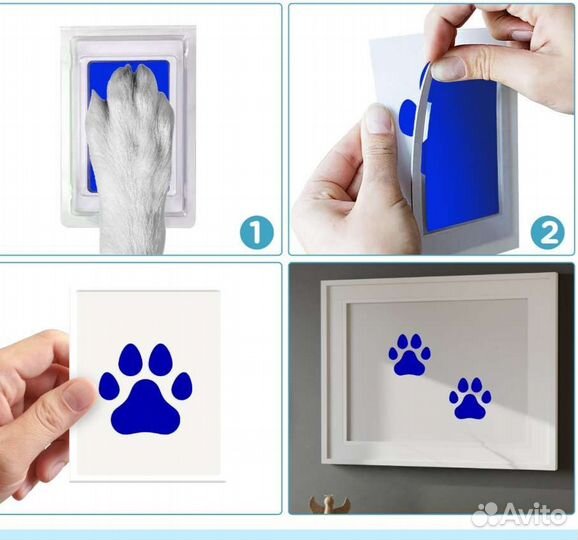 1

2

Avito