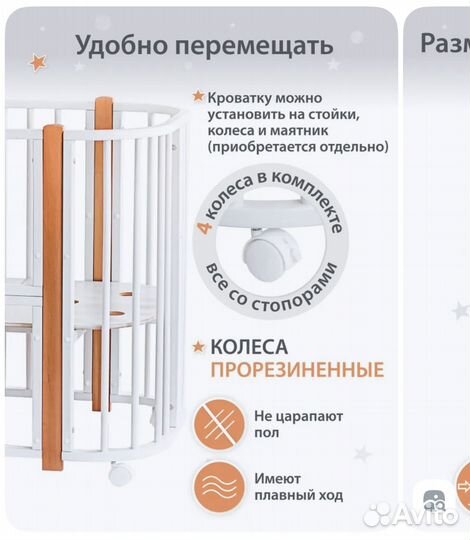 Удобно перемещать

Разм

Кроватку можно установить на стойки, колеса и маятник (приобретается отдельно)

4 колеса в комплекте

все со стопорами

КОЛЕСА ПРОРЕЗИНЕННЫЕ

Не царапают пол

Имеют плавный ход

Avito