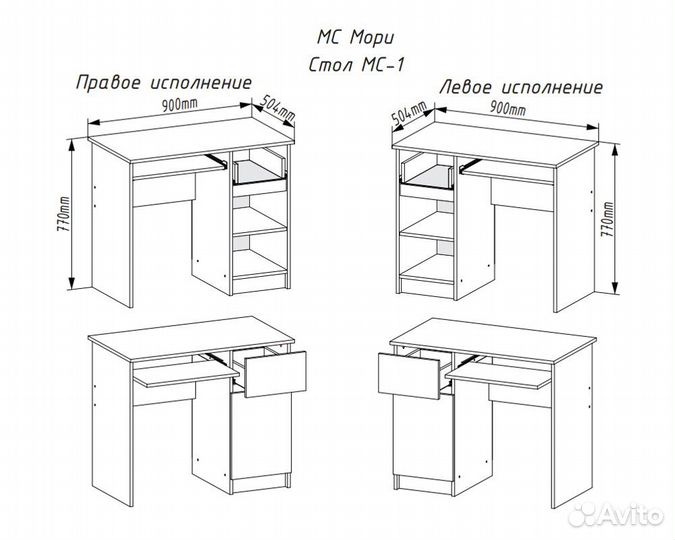 МС Мори
Стол МС-1

Правое исполнение

900mm

504mm

770mm

Левое исполнение

504mm

900mm

770mm

Avito