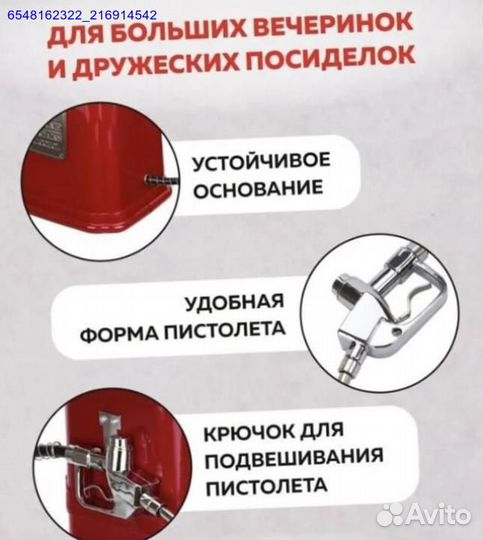 6548162322_216914542

ДЛЯ БОЛЬШИХ ВЕЧЕРИНОК И ДРУЖЕСКИХ ПОСИДЕЛОК

УСТОЙЧИВОЕ ОСНОВАНИЕ

УДОБНАЯ ФОРМА ПИСТОЛЕТА

КРЮЧОК ДЛЯ ПОДВЕШИВАНИЯ ПИСТОЛЕТА

Avito