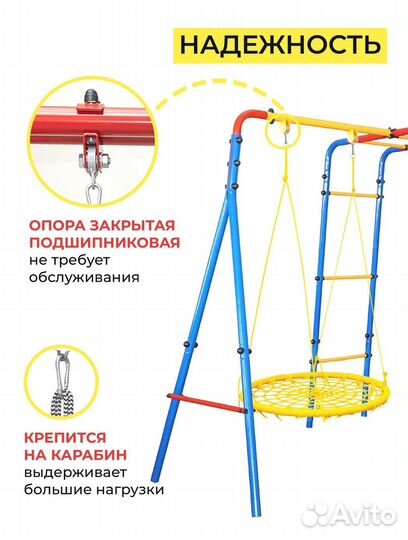 НАДЕЖНОСТЬ

ОПОРА ЗАКРЫТАЯ ПОДШИПНИКОВАЯ
не требует обслуживания

КРЕПИТСЯ НА КАРАБИН
выдерживает большие нагрузки

Avito