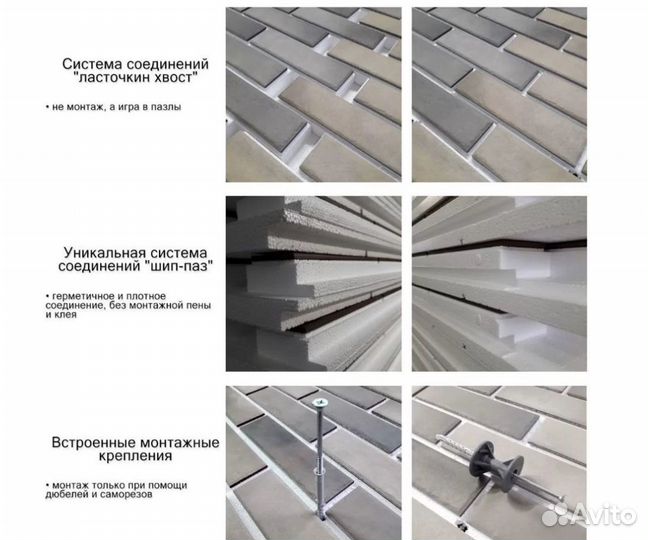 Система соединений "ласточкин хвост"

• не монтаж, а игра в пазлы

Уникальная система соединений "шип-паз"

• герметичное и плотное соединение, без монтажной пены и клея

Встроенные монтажные крепления

• монтаж только при помощи дюбелей и саморезов

Avito