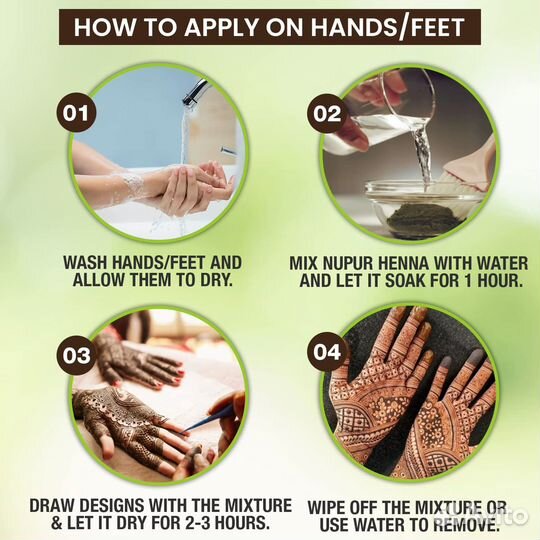 HOW TO APPLY ON HANDS/FEET

01

WASH HANDS/FEET AND ALLOW THEM TO DRY.

02

MIX NUPUR HENNA WITH WATER AND LET IT SOAK FOR 1 HOUR.

03

DRAW DESIGNS WITH THE MIXTURE & LET IT DRY FOR 2-3 HOURS.

04

WIPE OFF THE MIXTURE OR USE WATER TO REMOVE.

Avito