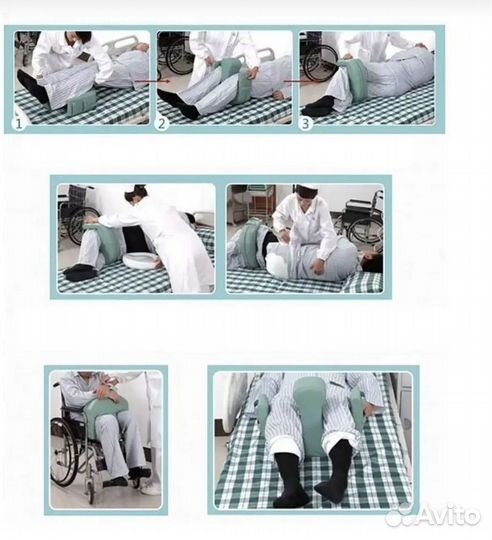 1
2
3
Avito