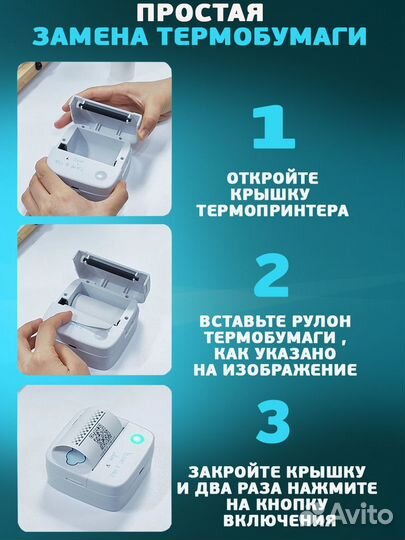 ПРОСТАЯ
ЗАМЕНА ТЕРМОБУМАГИ

1

ОТКРОЙТЕ КРЫШКУ ТЕРМОПРИНТЕРА

2

ВСТАВЬТЕ РУЛОН ТЕРМОБУМАГИ , КАК УКАЗАНО НА ИЗОБРАЖЕНИЕ

3

ЗАКРОЙТЕ КРЫШКУ И ДВА РАЗА НАЖМИТЕ НА КНОПКУ ВКЛЮЧЕНИЯ

Avito