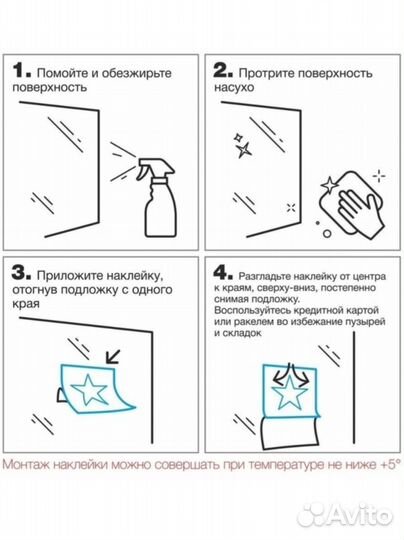 1. Помойте и обезжирьте поверхность

2. Протрите поверхность насухо

3. Приложите наклейку, отогнув подложку с одного края

4. Разгладьте наклейку от центра к краям, сверху-вниз, постепенно снимая подложку. Воспользуйтесь кредитной картой или ракелем во избежание пузырей и складок

Монтаж наклейки можно совершать при температуре не ниже +5°

Avito