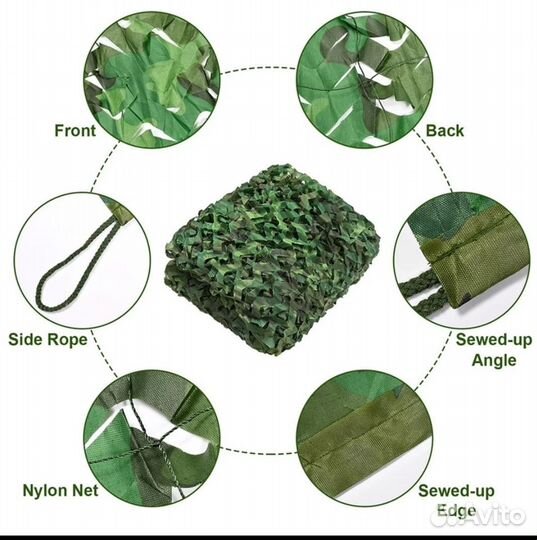 Front

Back

Side Rope

Sewed-up Angle

Nylon Net

Sewed-up Edge

Avito