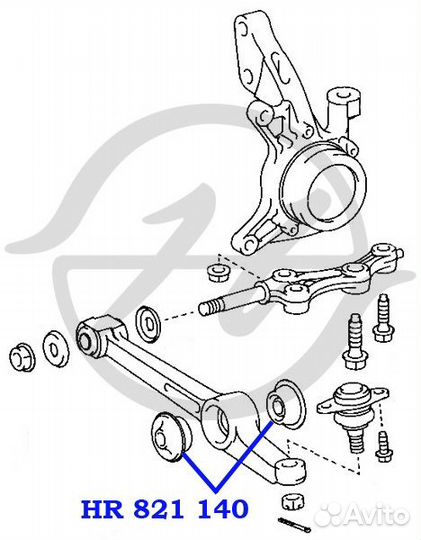 HR 821 140

Avito